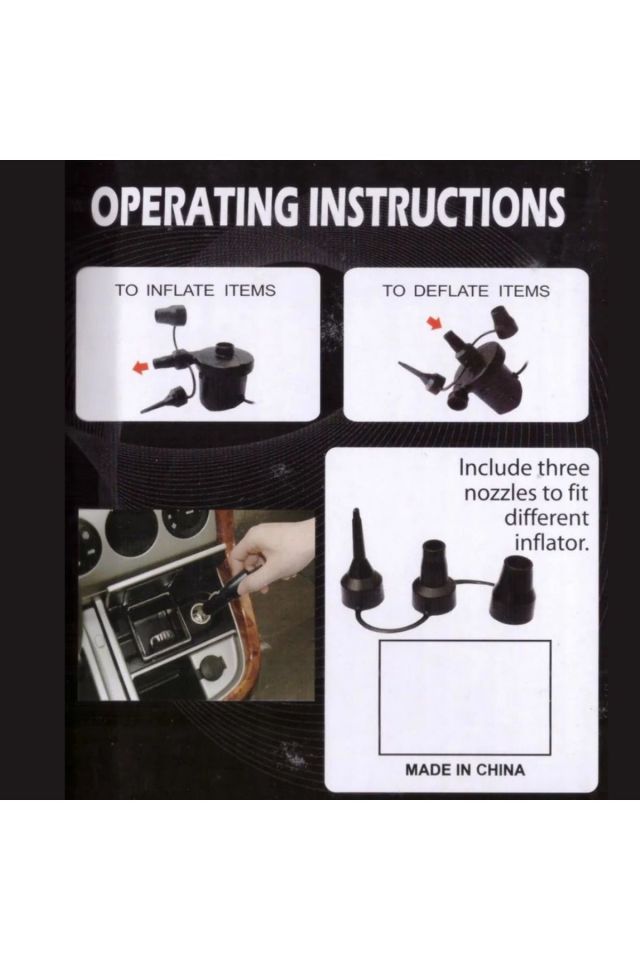 OPERATING INSTRUCTIONS

TO INFLATE ITEMS

TO DEFLATE ITEMS

Include three nozzles to fit different inflator.

MADE IN CHINA