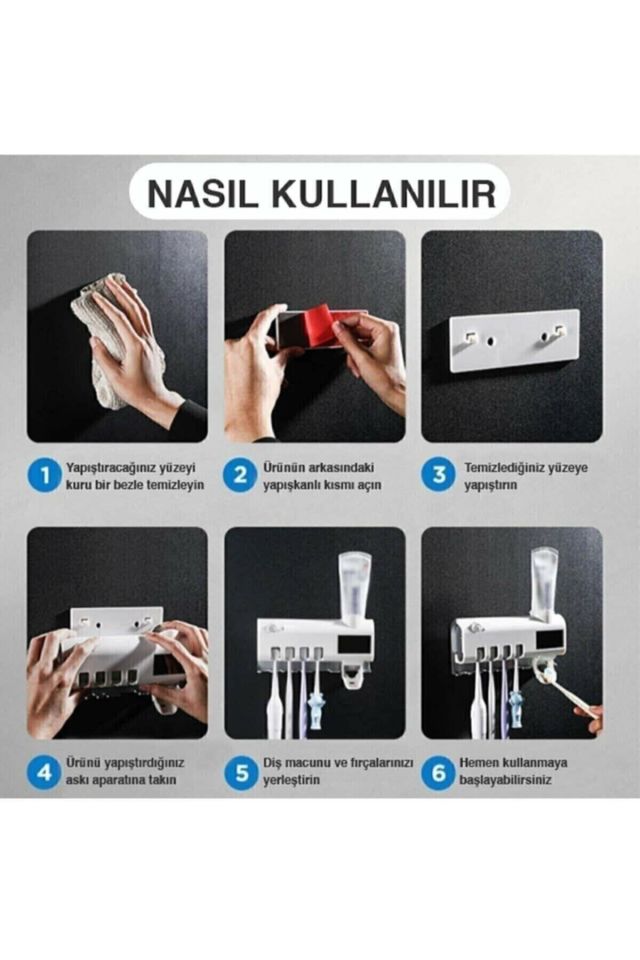 NASIL KULLANILIR

1 Yapıştıracağınız yüzeyi kuru bir bezle temizleyin

2 Ürünün arkasındaki yapışkanlı kısmı açın

3 Temizlediğiniz yüzeye yapıştırın

4 Ürünü yapıştırdığınız askı aparatına takın

5 Diş macunu ve fırçalarınızı yerleştirin

6 Hemen kullanmaya başlayabilirsiniz